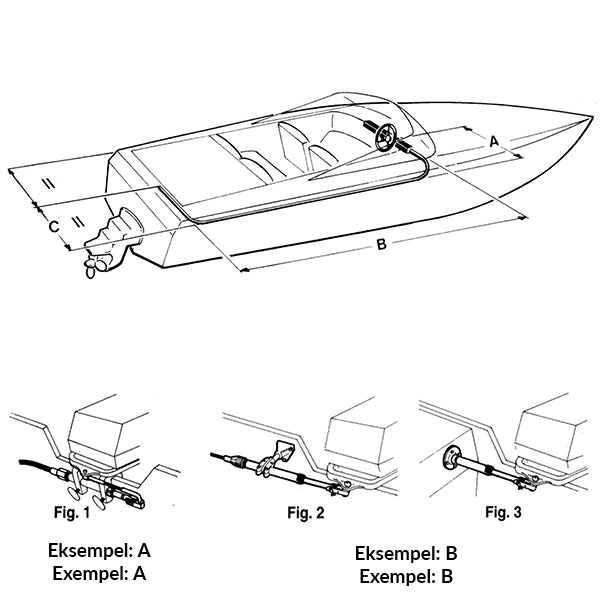 A

C

B

Fig. 1

Fig. 2

Fig. 3

Eksempel: A
Exempel: A

Eksempel: B
Exempel: B